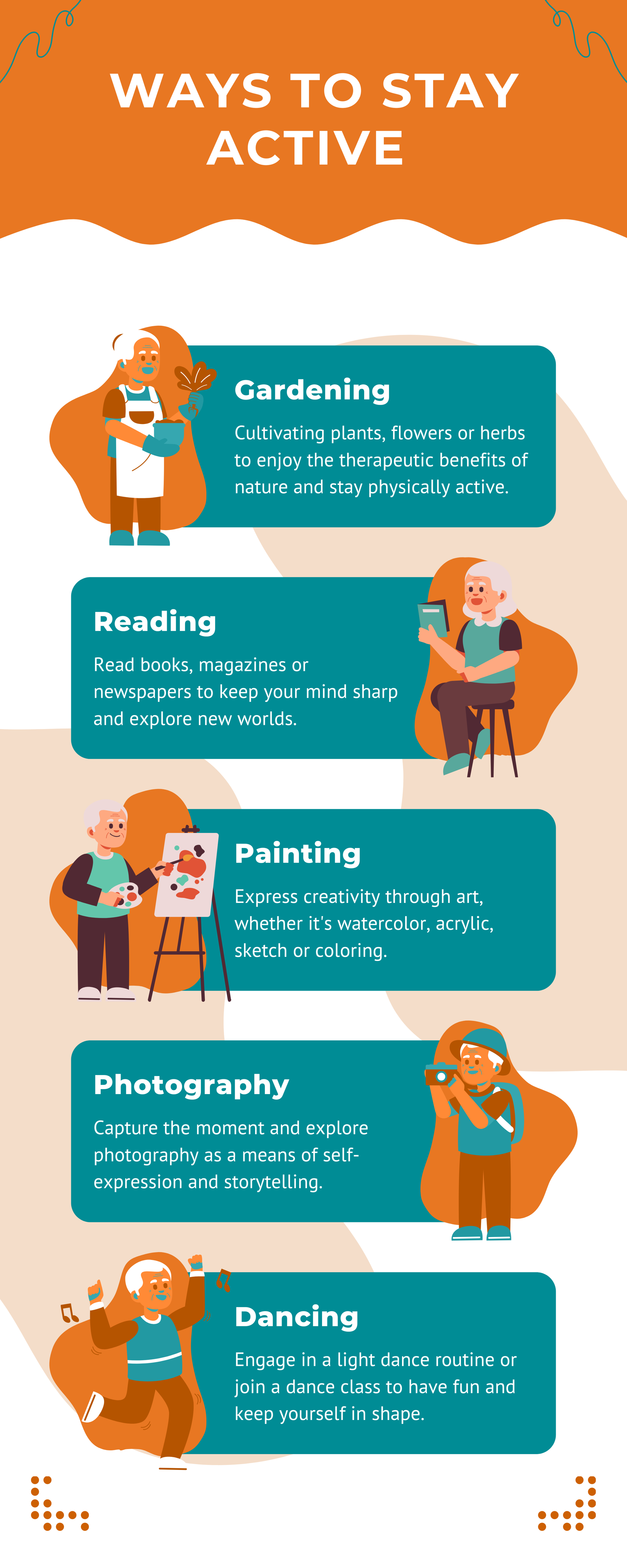 WAYS TO STAY ACTIVE

Gardening

Cultivating plants, flowers or herbs to enjoy the therapeutic benefits of nature and stay physically active.

Reading

Read books, magazines or newspapers to keep your mind sharp and explore new worlds.

Painting

Express creativity through art, whether it's watercolor, acrylic, sketch or coloring.

Photography

Capture the moment and explore photography as a means of self-expression and storytelling.

Dancing

Engage in a light dance routine or join a dance class to have fun and keep yourself in shape.