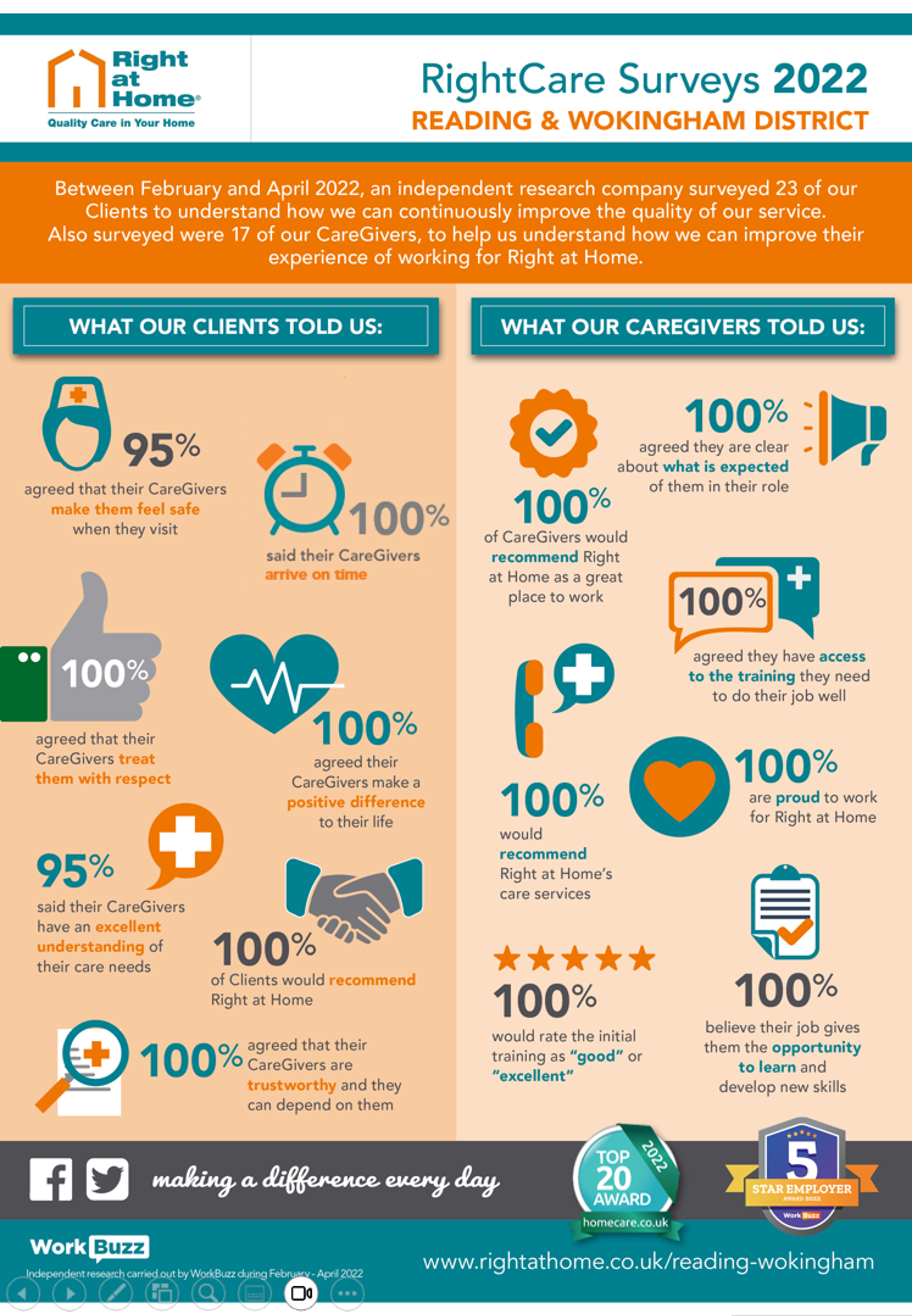 Right at Home®
Quality Care in Your Home

RightCare Surveys 2022
READING & WOKINGHAM DISTRICT

Between February and April 2022, an independent research company surveyed 23 of our Clients to understand how we can continuously improve the quality of our service. Also surveyed were 17 of our CareGivers, to help us understand how we can improve their experience of working for Right at Home.

WHAT OUR CLIENTS TOLD US:

95% agreed that their CareGivers make them feel safe when they visit

100% said their CareGivers arrive on time

100% agreed that their CareGivers treat them with respect

100% agreed their CareGivers make a positive difference to their life

95% said their CareGivers have an excellent understanding of their care needs

100% of Clients would recommend Right at Home

100% agreed that their CareGivers are trustworthy and they can depend on them

WHAT OUR CAREGIVERS TOLD US:

100% agreed they are clear about what is expected of them in their role

100% of CareGivers would recommend Right at Home as a great place to work

100% agreed they have access to the training they need to do their job well

100% would recommend Right at Home's care services

100% are proud to work for Right at Home

100% would rate the initial training as "good" or "excellent"

100% believe their job gives them the opportunity to learn and develop new skills

making a difference every day

TOP 20 AWARD 2022 homecare.co.uk

5 STAR EMPLOYER AWARD 2022 WorkBuzz

WorkBuzz
Independent research carried out by WorkBuzz during February - April 2022

www.rightathome.co.uk/reading-wokingham