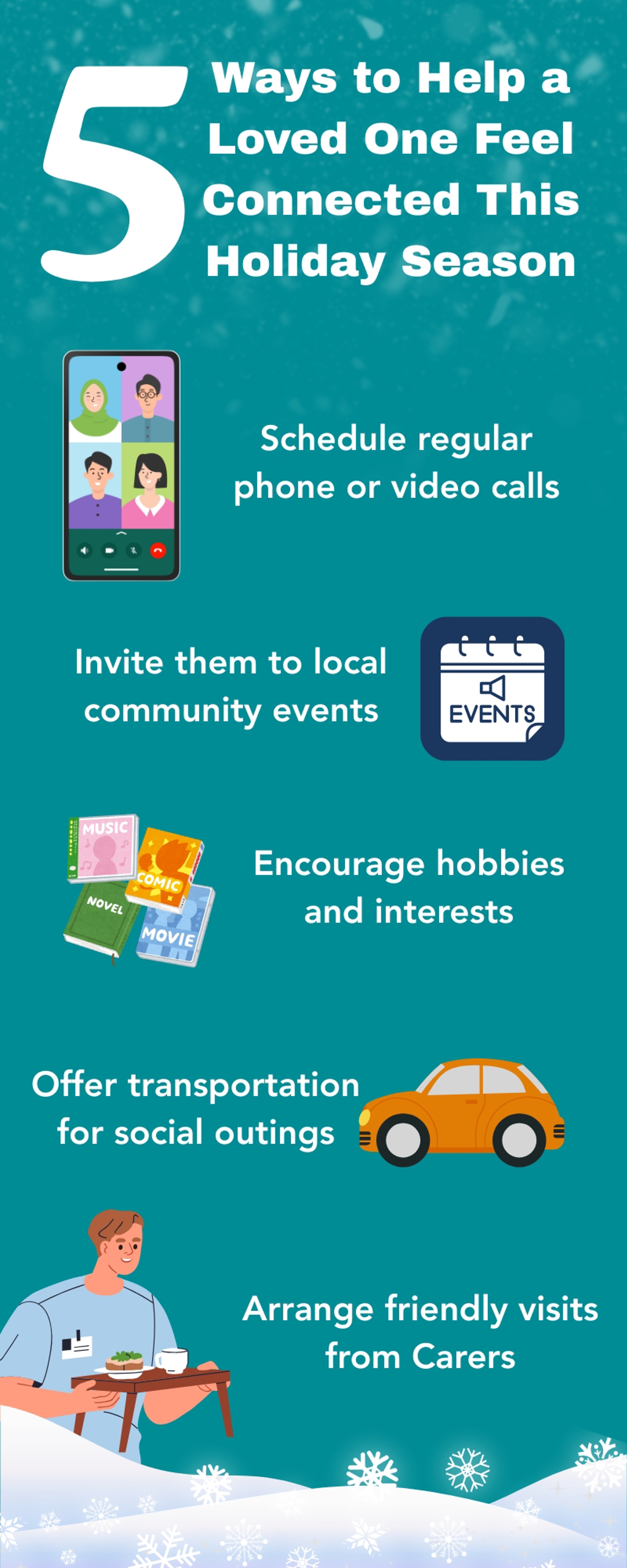 5 Ways to Help a Loved One Feel Connected This Holiday Season

Schedule regular phone or video calls

Invite them to local community events

EVENTS

MUSIC

COMIC

NOVEL

MOVIE

Encourage hobbies and interests

Offer transportation for social outings

Arrange friendly visits from Carers